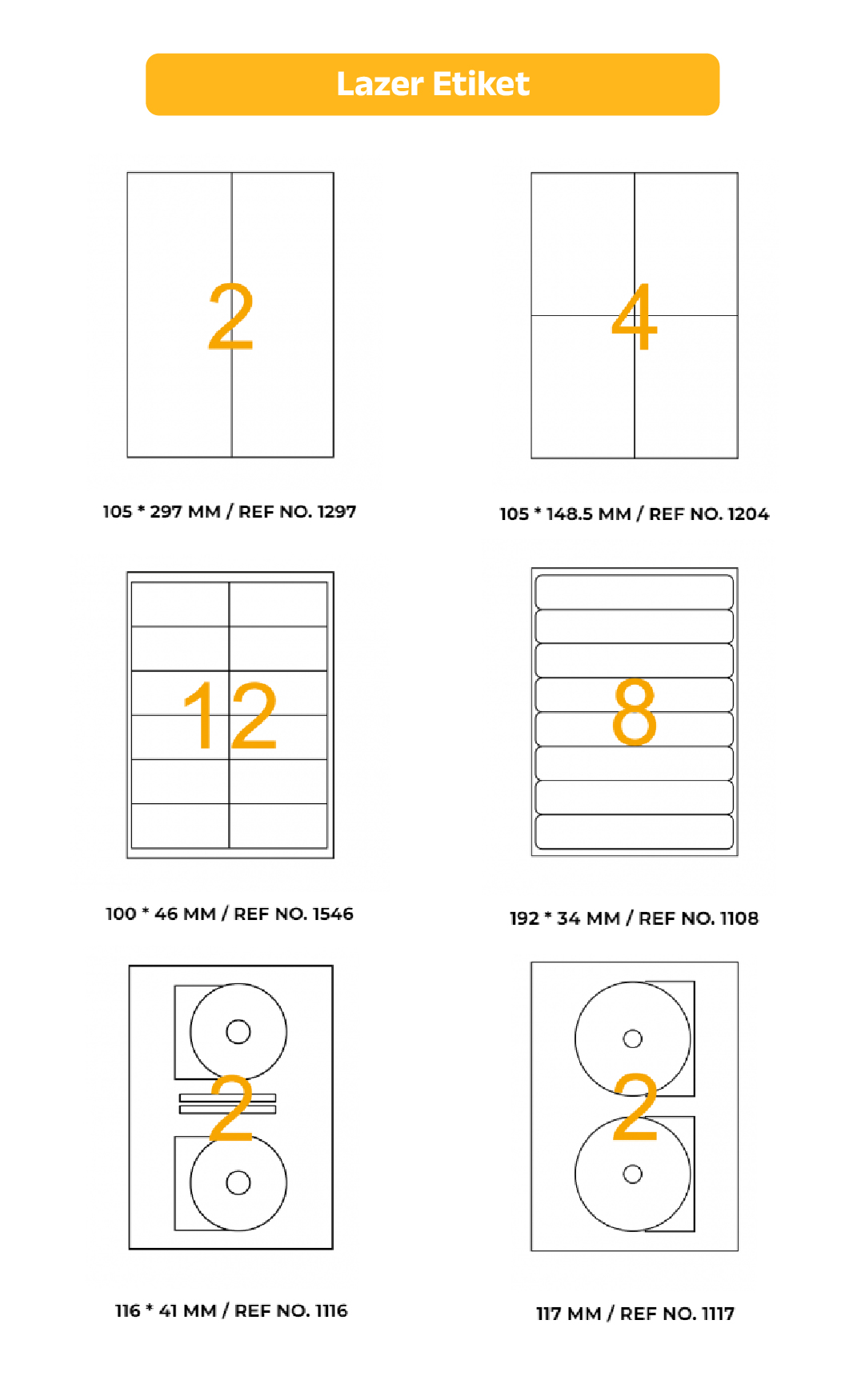 Lazer Etiket

2

105 * 297 MM / REF NO. 1297

4

105 * 148.5 MM / REF NO. 1204

12

100 * 46 MM / REF NO. 1546

8

192 * 34 MM / REF NO. 1108

2

116 * 41 MM / REF NO. 1116

2

117 MM / REF NO. 1117